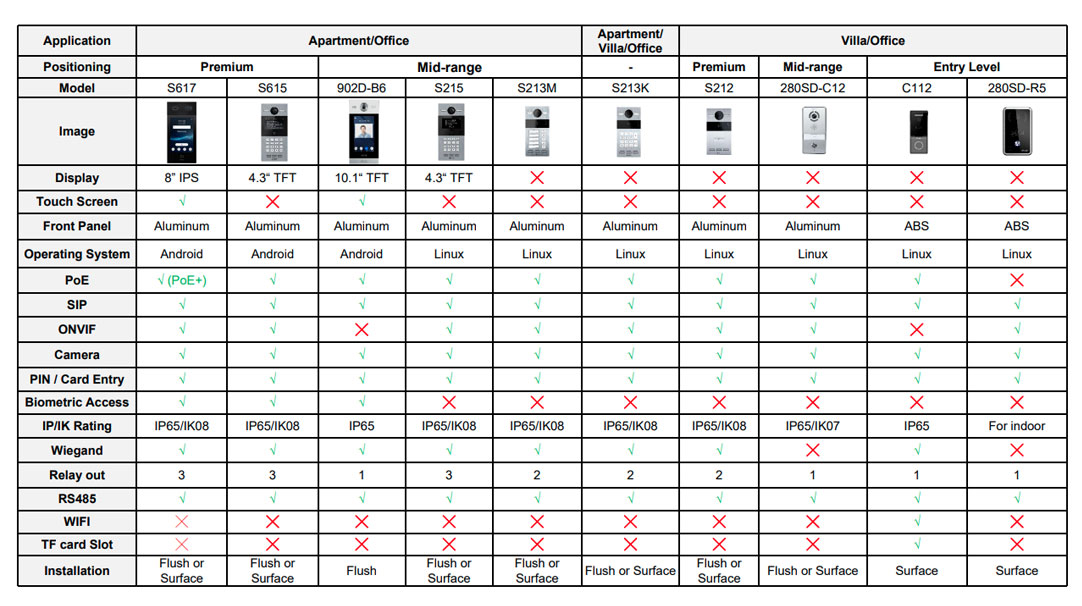 | Application | Apartment/Office | | | | | Apartment/ Villa/Office | Villa/Office | | | |
|---|---|---|---|---|---|---|---|---|---|---|
| Positioning | Premium | | Mid-range | | | - | Premium | Mid-range | Entry Level | |
| Model | S617 | S615 | 902D-B6 | S215 | S213M | S213K | S212 | 280SD-C12 | C112 | 280SD-R5 |
| Image | | | | | | | | | | |
| Display | 8" IPS | 4.3" TFT | 10.1" TFT | 4.3" TFT | ✗ | ✗ | ✗ | ✗ | ✗ | ✗ |
| Touch Screen | √ | ✗ | √ | ✗ | ✗ | ✗ | ✗ | ✗ | ✗ | ✗ |
| Front Panel | Aluminum | Aluminum | Aluminum | Aluminum | Aluminum | Aluminum | Aluminum | Aluminum | ABS | ABS |
| Operating System | Android | Android | Android | Linux | Linux | Linux | Linux | Linux | Linux | Linux |
| PoE | √ (PoE+) | √ | √ | √ | √ | √ | √ | √ | √ | ✗ |
| SIP | √ | √ | √ | √ | √ | √ | √ | √ | √ | √ |
| ONVIF | √ | √ | ✗ | √ | √ | √ | √ | √ | ✗ | √ |
| Camera | √ | √ | √ | √ | √ | √ | √ | √ | √ | √ |
| PIN / Card Entry | √ | √ | √ | √ | √ | √ | √ | √ | √ | √ |
| Biometric Access | √ | √ | √ | ✗ | ✗ | ✗ | ✗ | ✗ | ✗ | ✗ |
| IP/IK Rating | IP65/IK08 | IP65/IK08 | IP65 | IP65/IK08 | IP65/IK08 | IP65/IK08 | IP65/IK08 | IP65/IK07 | IP65 | For indoor |
| Wiegand | √ | √ | √ | √ | √ | √ | √ | ✗ | √ | ✗ |
| Relay out | 3 | 3 | 1 | 3 | 2 | 2 | 2 | 1 | 1 | 1 |
| RS485 | √ | √ | √ | √ | √ | √ | √ | √ | √ | √ |
| WIFI | ✗ | ✗ | ✗ | ✗ | ✗ | ✗ | ✗ | ✗ | √ | ✗ |
| TF card Slot | ✗ | ✗ | ✗ | ✗ | ✗ | ✗ | ✗ | ✗ | √ | ✗ |
| Installation | Flush or Surface | Flush or Surface | Flush | Flush or Surface | Flush or Surface | Flush or Surface | Flush or Surface | Flush or Surface | Surface | Surface |